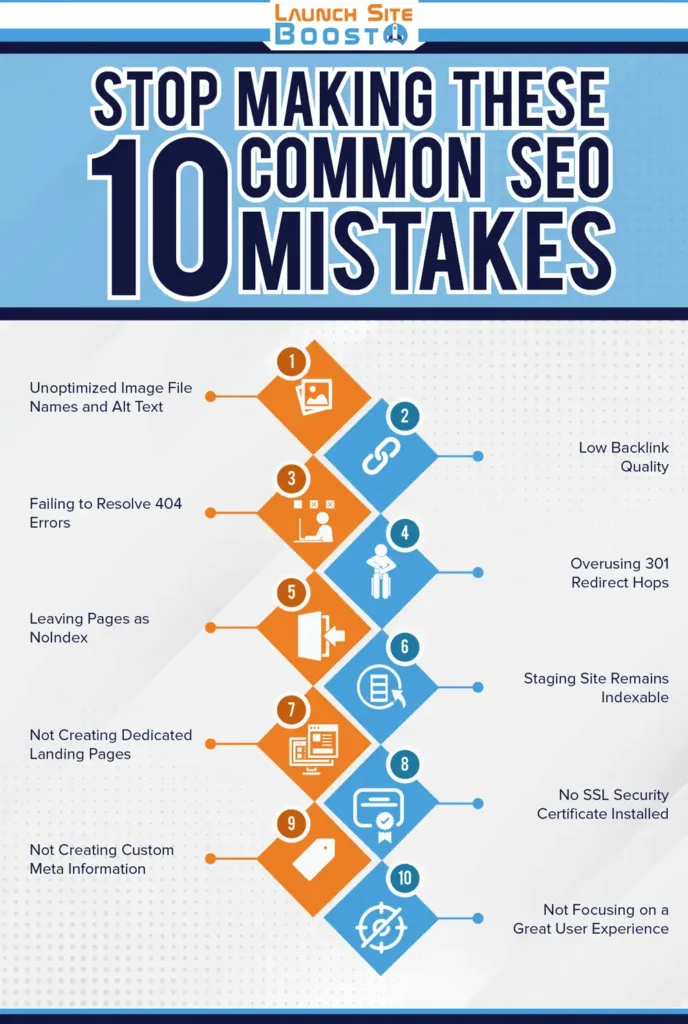 LAUNCH SITE BOOST

STOP MAKING THESE 10 COMMON SEO MISTAKES

1
Unoptimized Image File Names and Alt Text

2
Low Backlink Quality

3
Failing to Resolve 404 Errors

4
Overusing 301 Redirect Hops

5
Leaving Pages as NoIndex

6
Staging Site Remains Indexable

7
Not Creating Dedicated Landing Pages

8
No SSL Security Certificate Installed

9
Not Creating Custom Meta Information

10
Not Focusing on a Great User Experience